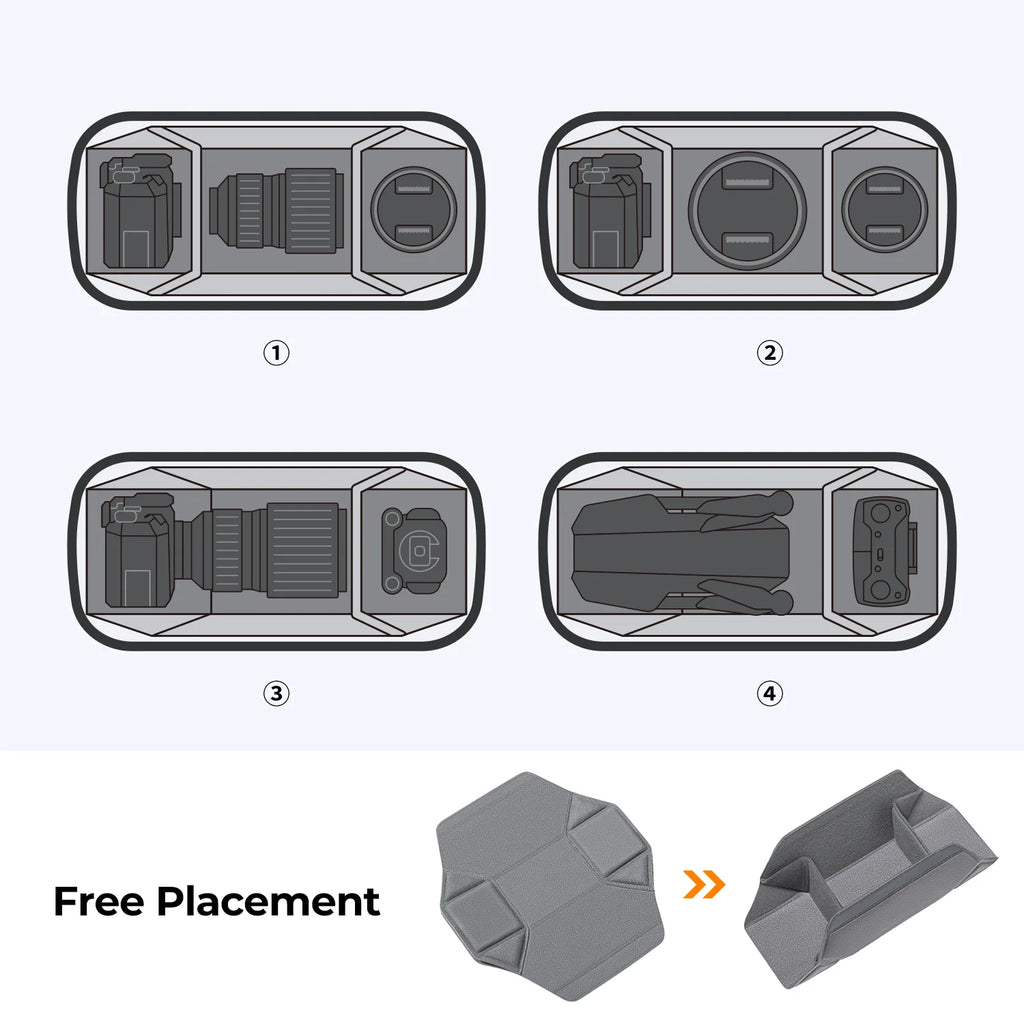 ①

②

③

④

Free Placement