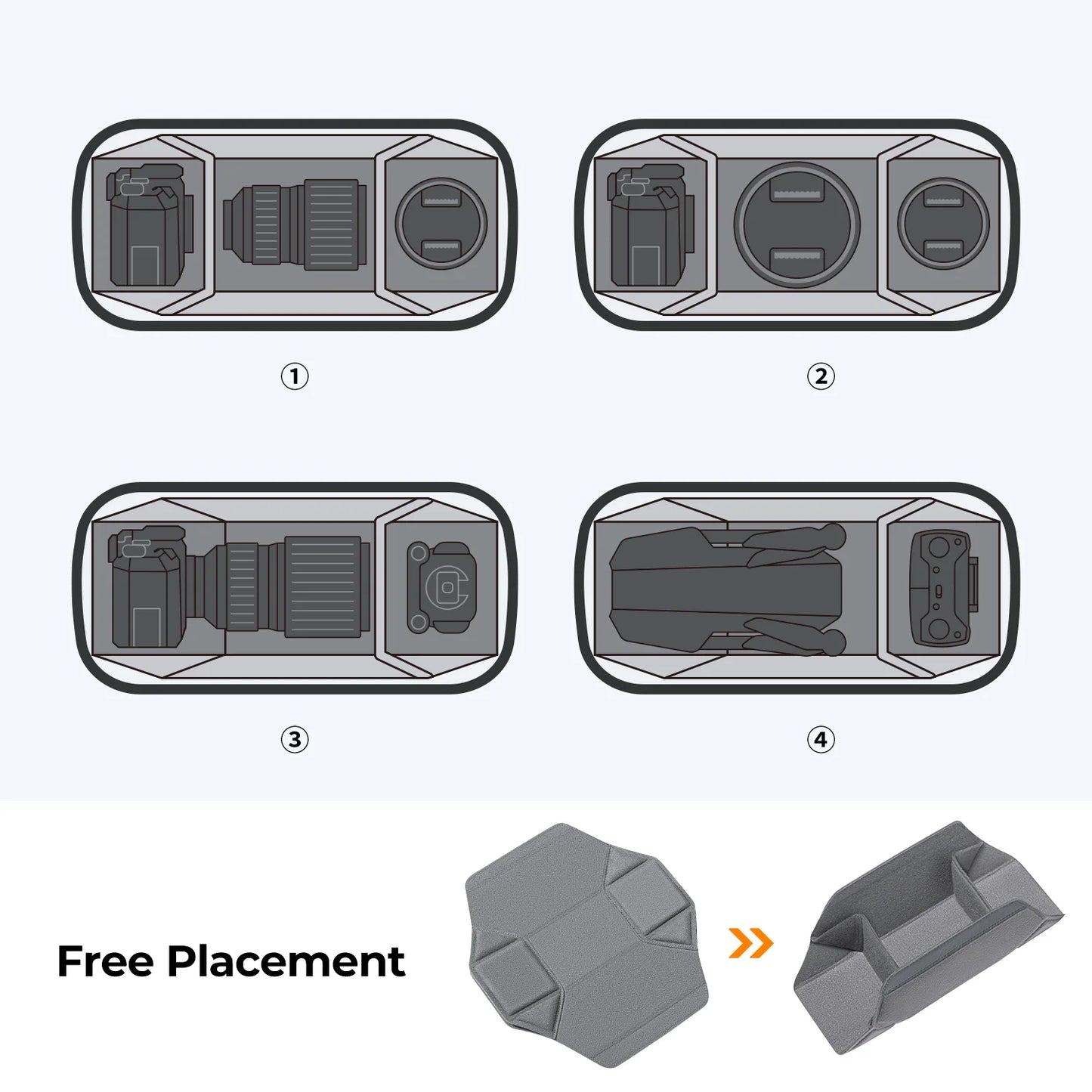 ①

②

③

④

Free Placement