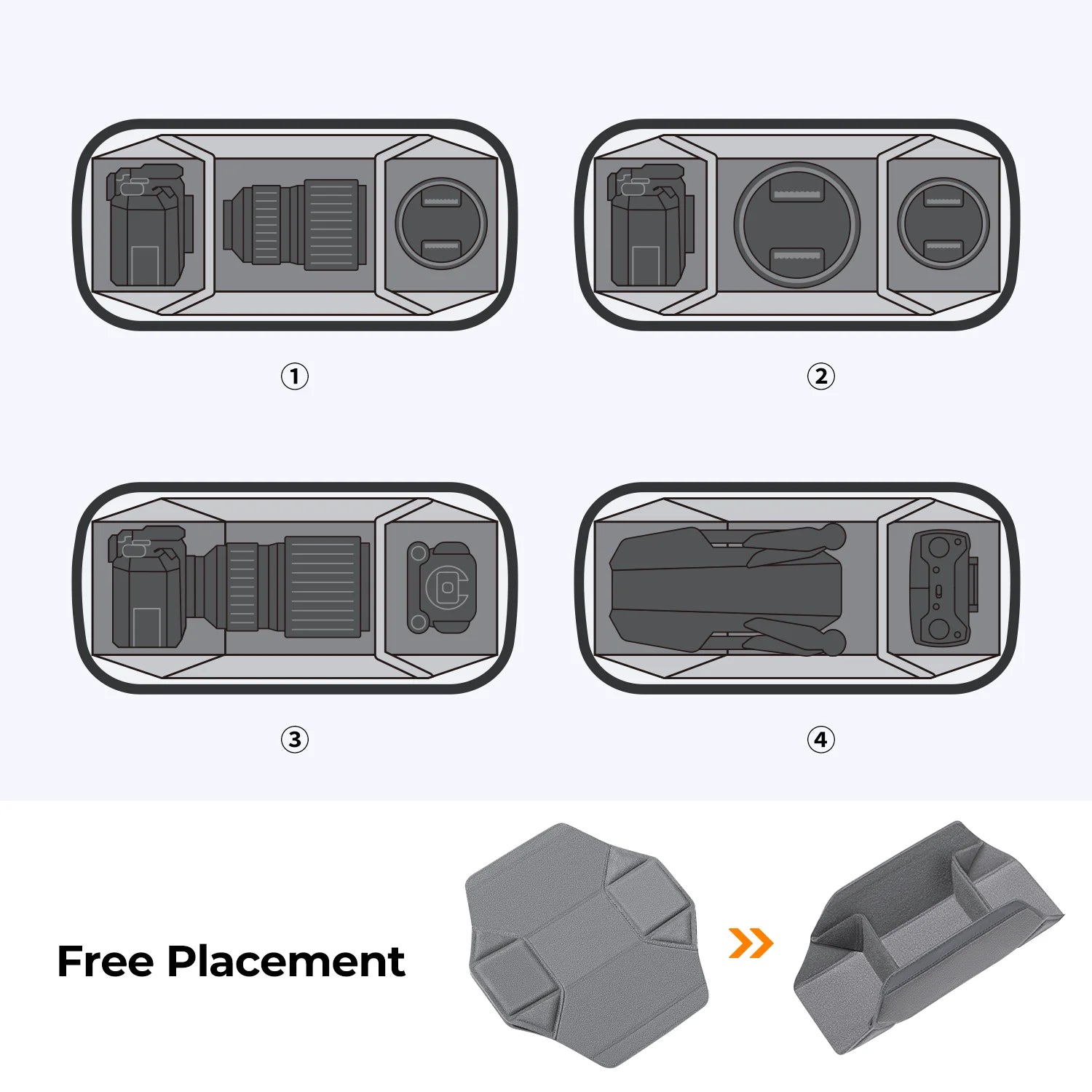 ①

②

③

④

Free Placement